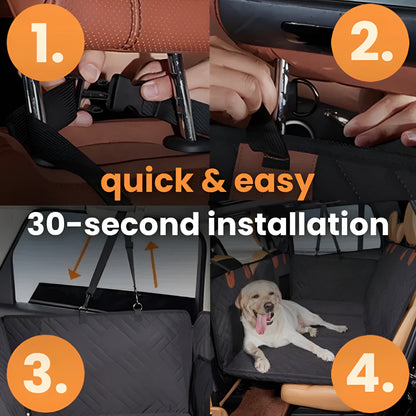 1.

2.

quick & easy

30-second installation

3.

4.