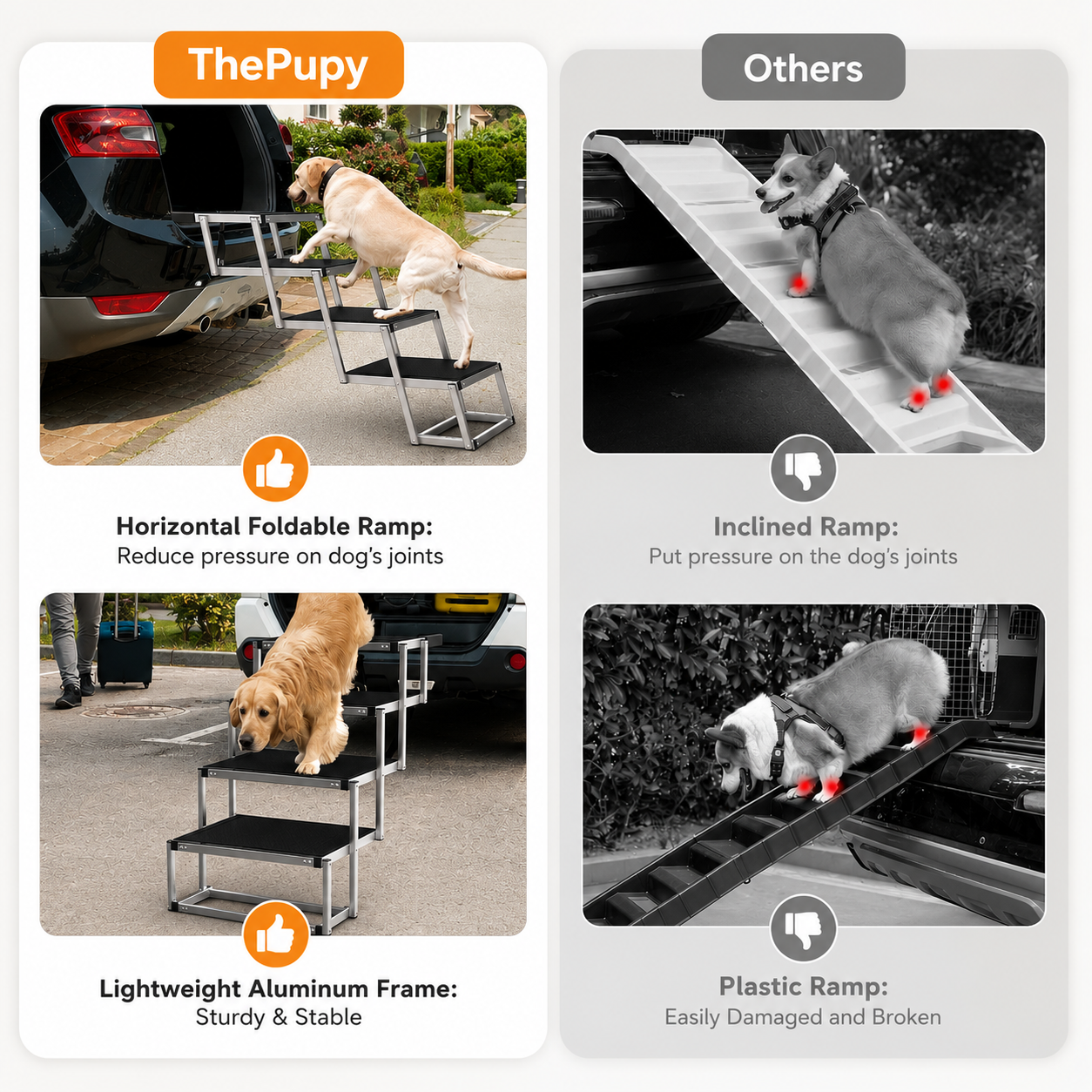 ThePupy

Horizontal Foldable Ramp:
Reduce pressure on dog's joints

Lightweight Aluminum Frame:
Sturdy & Stable

Others

Inclined Ramp:
Put pressure on the dog's joints

Plastic Ramp:
Easily Damaged and Broken